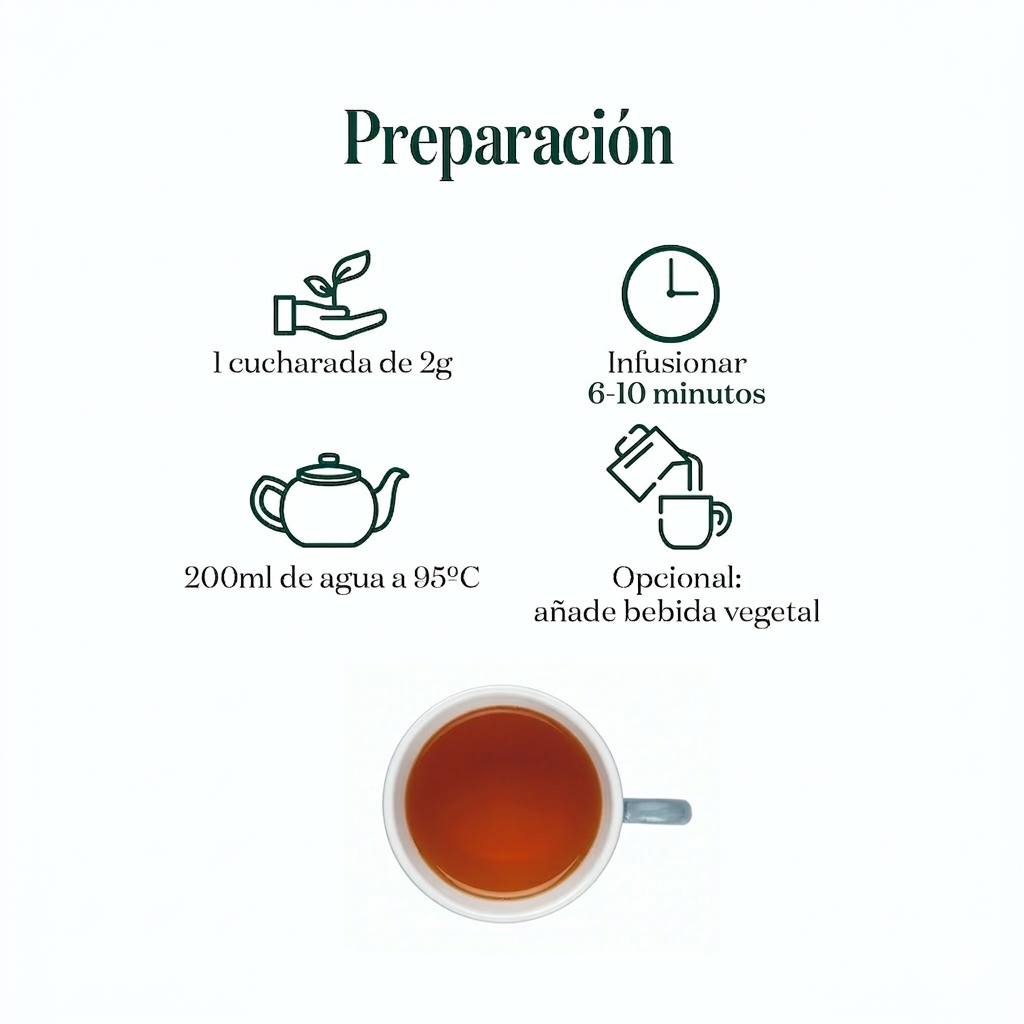 Preparación

1 cucharada de 2g

Infusionar
6-10 minutos

200ml de agua a 95ºC

Opcional:
añade bebida vegetal